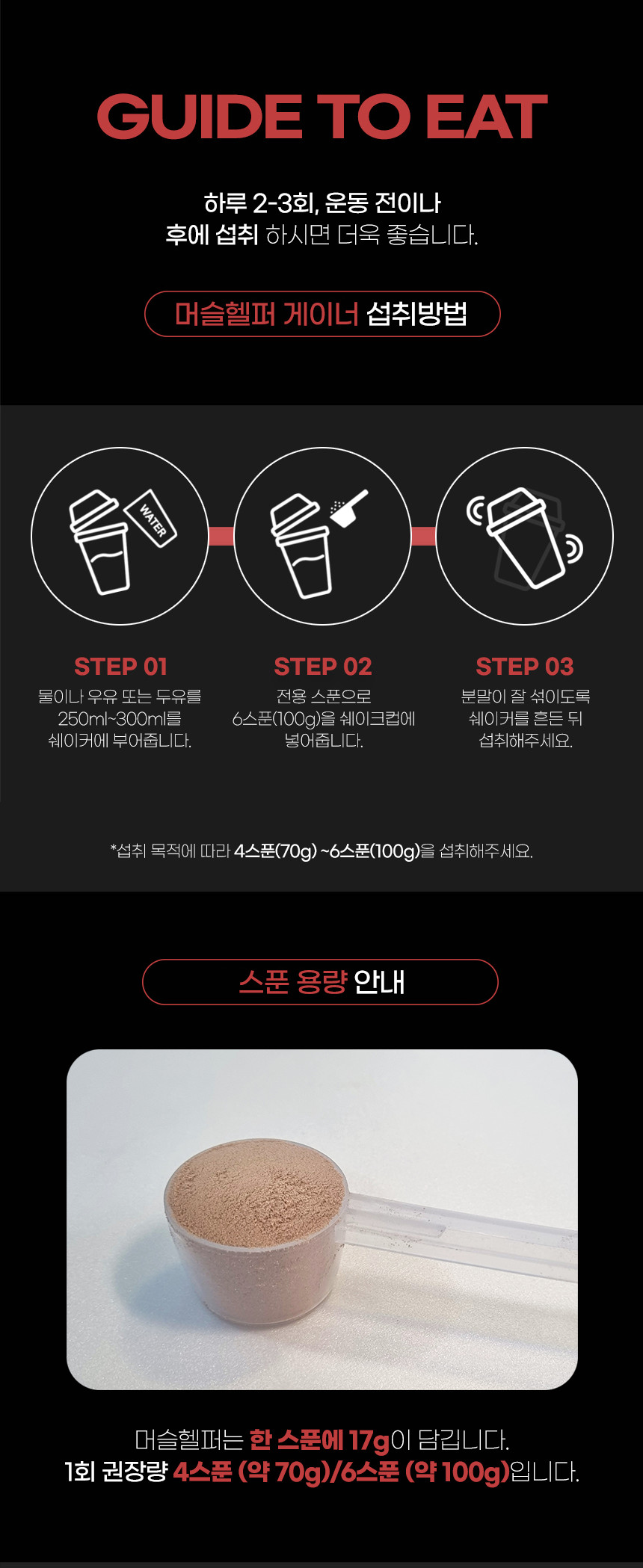 GUIDE TO EAT

하루 2-3회, 운동 전이나
후에 섭취 하시면 더욱 좋습니다.

머슬헬퍼 게이너 섭취방법

WATER

STEP 01
물이나 우유 또는 두유를 250ml~300ml를 쉐이커에 부어줍니다.

STEP 02
전용 스푼으로 6스푼(100g)을 쉐이크컵에 넣어줍니다.

STEP 03
분말이 잘 섞이도록 쉐이커를 흔든 뒤 섭취해주세요.

*섭취 목적에 따라 4스푼(70g) ~6스푼(100g)을 섭취해주세요.

스푼 용량 안내

머슬헬퍼는 한 스푼에 17g이 담깁니다.
1회 권장량 4스푼 (약 70g)/6스푼 (약 100g)입니다.