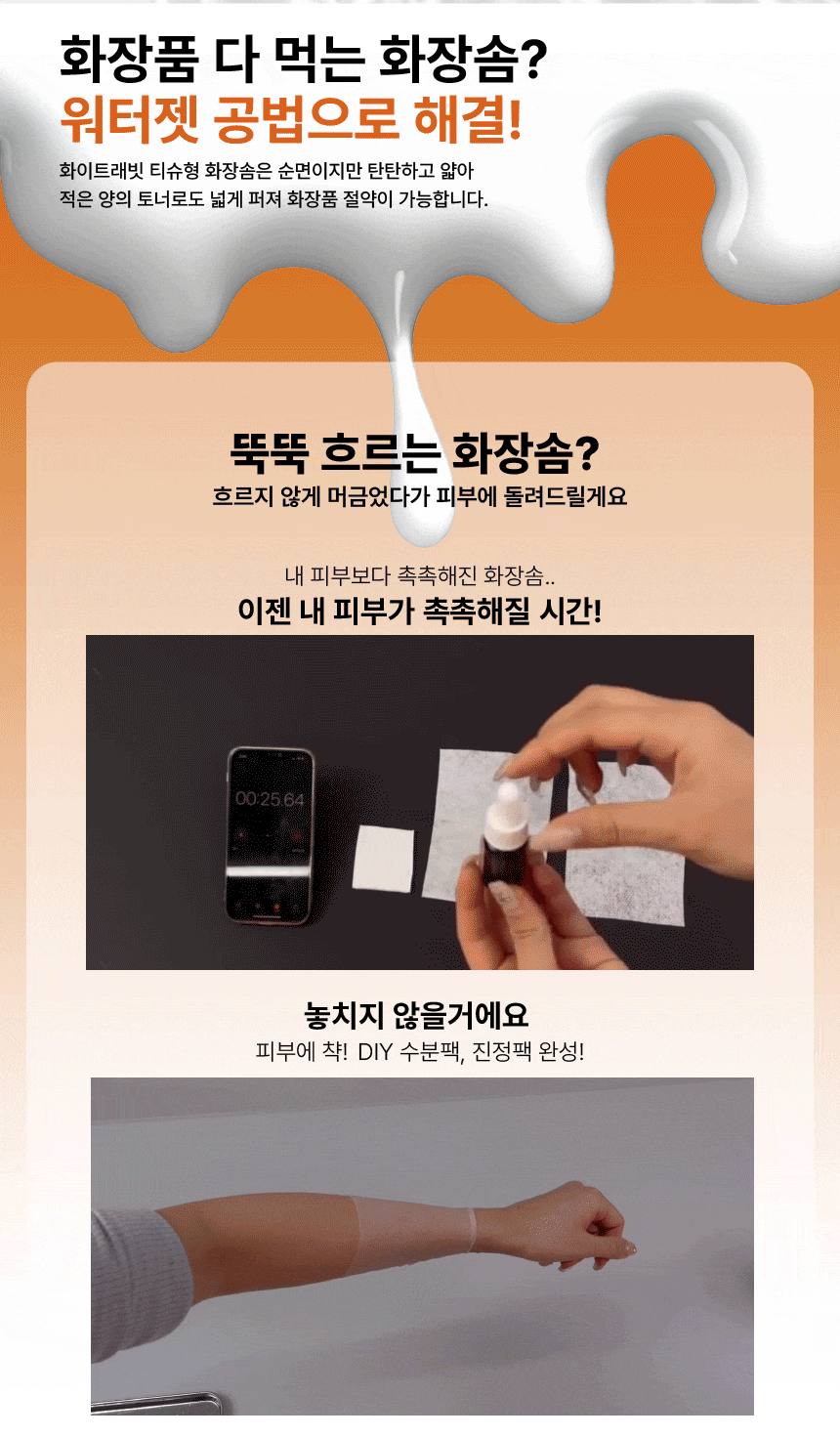 화장품 다 먹는 화장솜?
워터젯 공법으로 해결!

화이트래빗 티슈형 화장솜은 순면이지만 탄탄하고 얇아 적은 양의 토너로도 넓게 퍼져 화장품 절약이 가능합니다.

뚝뚝 흐르는 화장솜?
흐르지 않게 머금었다가 피부에 돌려드릴게요

내 피부보다 촉촉해진 화장솜..
이젠 내 피부가 촉촉해질 시간!

00:25.64

놓치지 않을거에요
피부에 착! DIY 수분팩, 진정팩 완성!