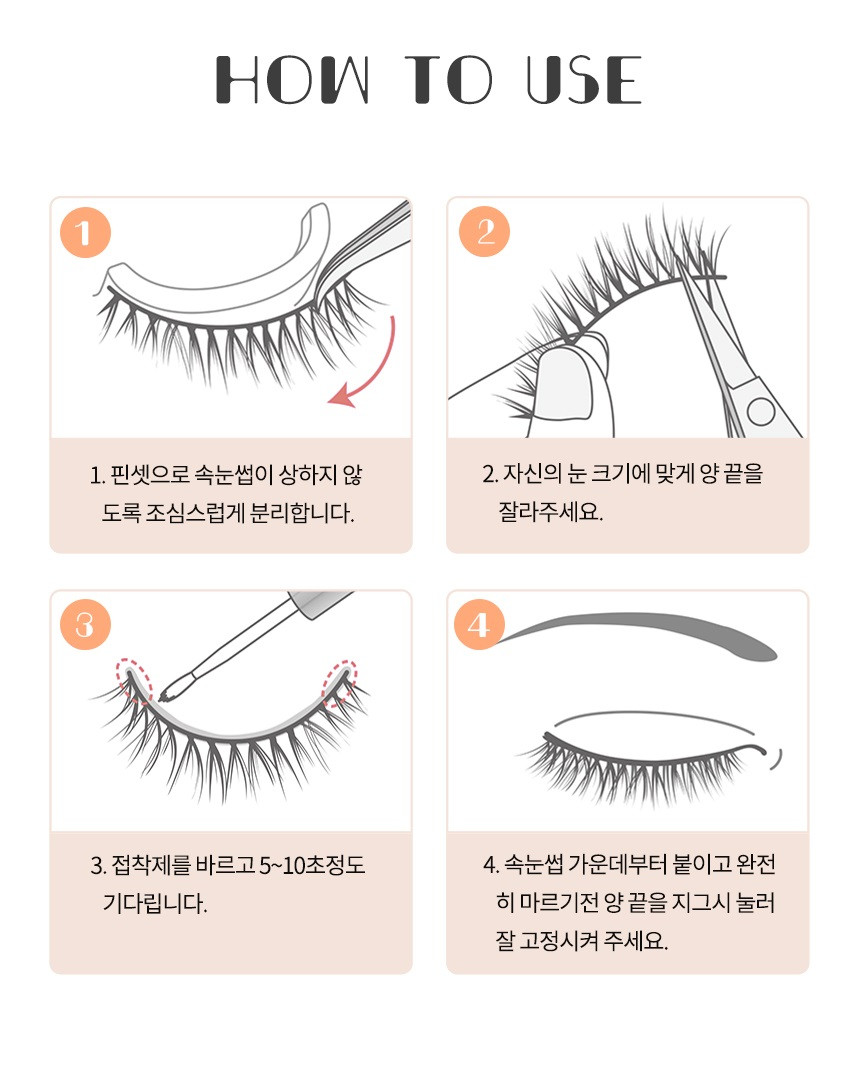 HOW TO USE

1

1. 핀셋으로 속눈썹이 상하지 않도록 조심스럽게 분리합니다.

2

2. 자신의 눈 크기에 맞게 양 끝을 잘라주세요.

3

3. 접착제를 바르고 5~10초정도 기다립니다.

4

4. 속눈썹 가운데부터 붙이고 완전히 마르기전 양 끝을 지그시 눌러 잘 고정시켜 주세요.