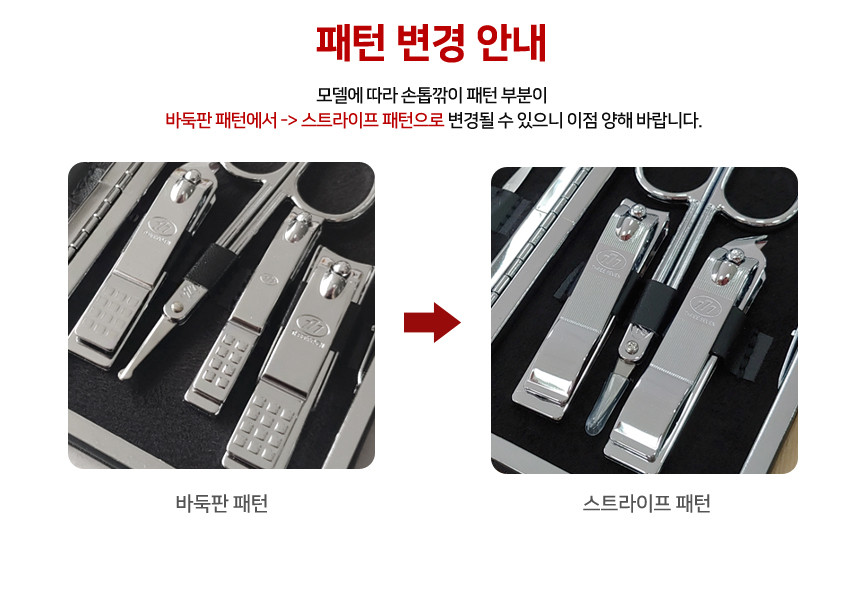 패턴 변경 안내

모델에 따라 손톱깎이 패턴 부분이
바둑판 패턴에서 -> 스트라이프 패턴으로 변경될 수 있으니 이점 양해 바랍니다.

바둑판 패턴

스트라이프 패턴