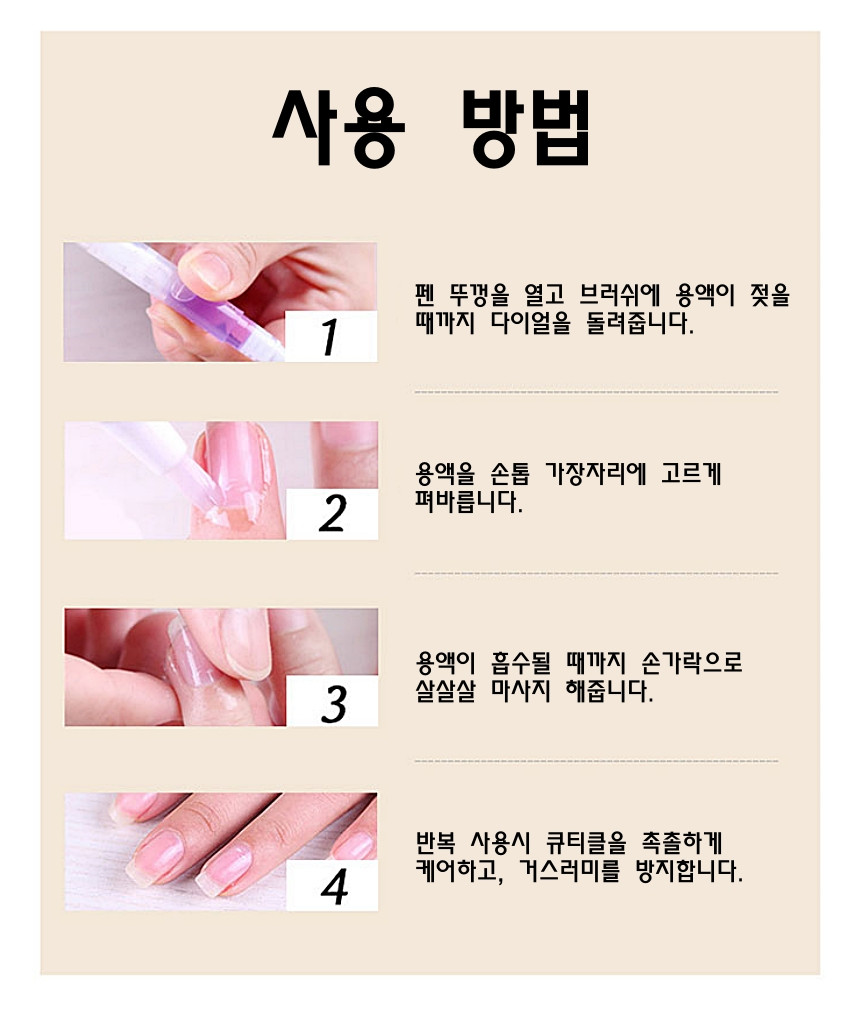 사용 방법

1

펜 뚜껑을 열고 브러쉬에 용액이 젖을 때까지 다이얼을 돌려줍니다.

2

용액을 손톱 가장자리에 고르게 펴바릅니다.

3

용액이 흡수될 때까지 손가락으로 살살살 마사지 해줍니다.

4

반복 사용시 큐티클을 촉촉하게 케어하고, 거스러미를 방지합니다.