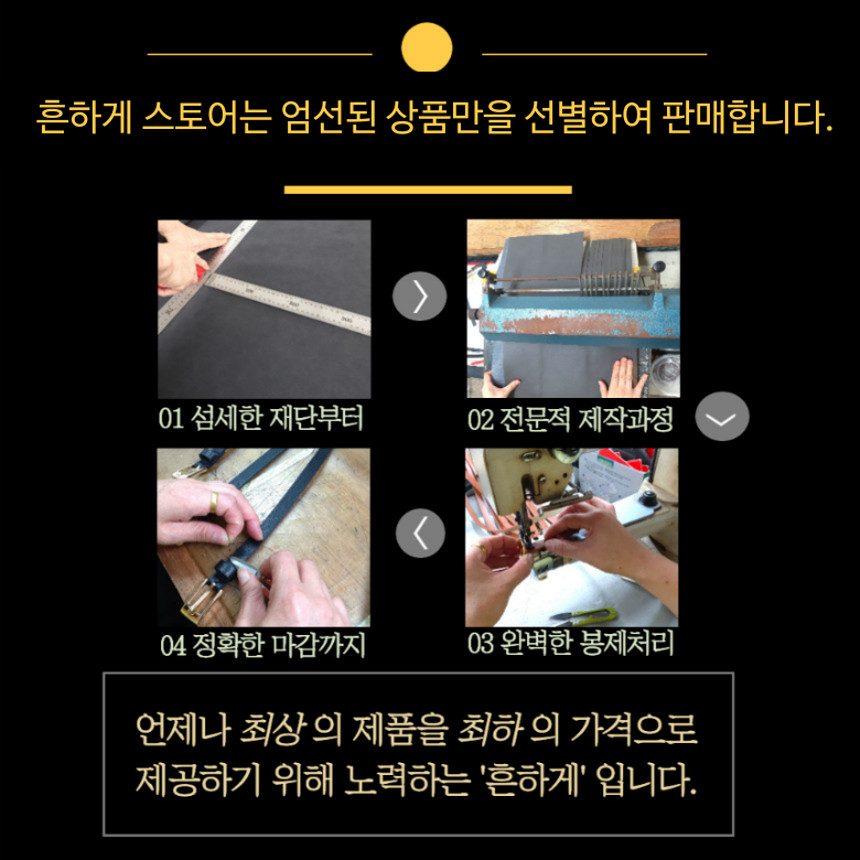 흔하게 스토어는 엄선된 상품만을 선별하여 판매합니다.

01 섬세한 재단부터

02 전문적 제작과정

04 정확한 마감까지

03 완벽한 봉제처리

언제나 최상 의 제품을 최하 의 가격으로 제공하기 위해 노력하는 '흔하게' 입니다.